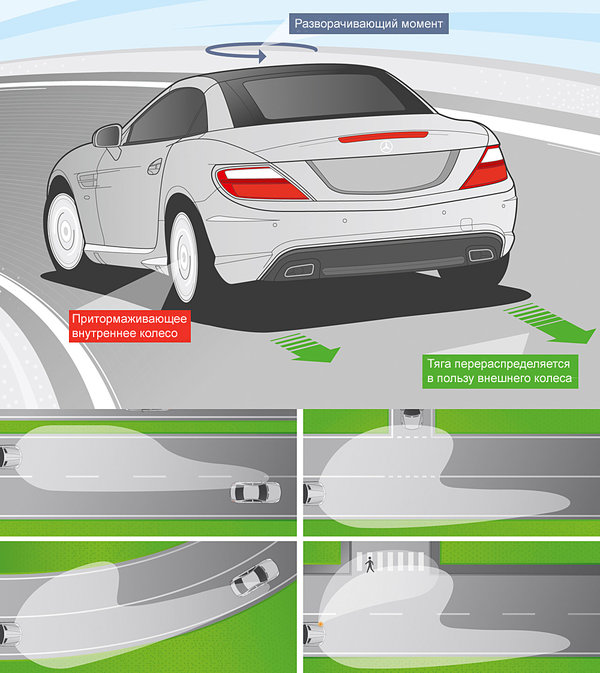 Разворачивающий момент

Притормаживающее внутреннее колесо

Тяга перераспределяется в пользу внешнего колеса