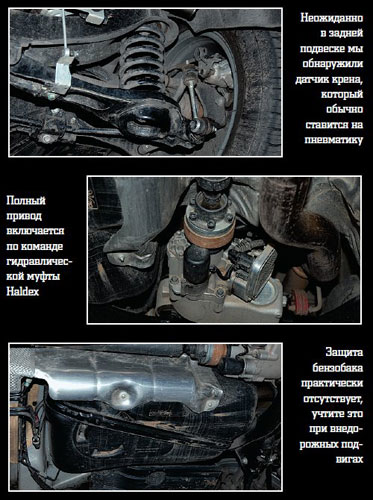 Неожиданно в задней подвеске мы обнаружили датчик крена, который обычно ставится на пневматику

Полный привод включается по команде гидравлической муфты Haldex

Защита бензобака практически отсутствует, учтите это при внедорожных подвигах